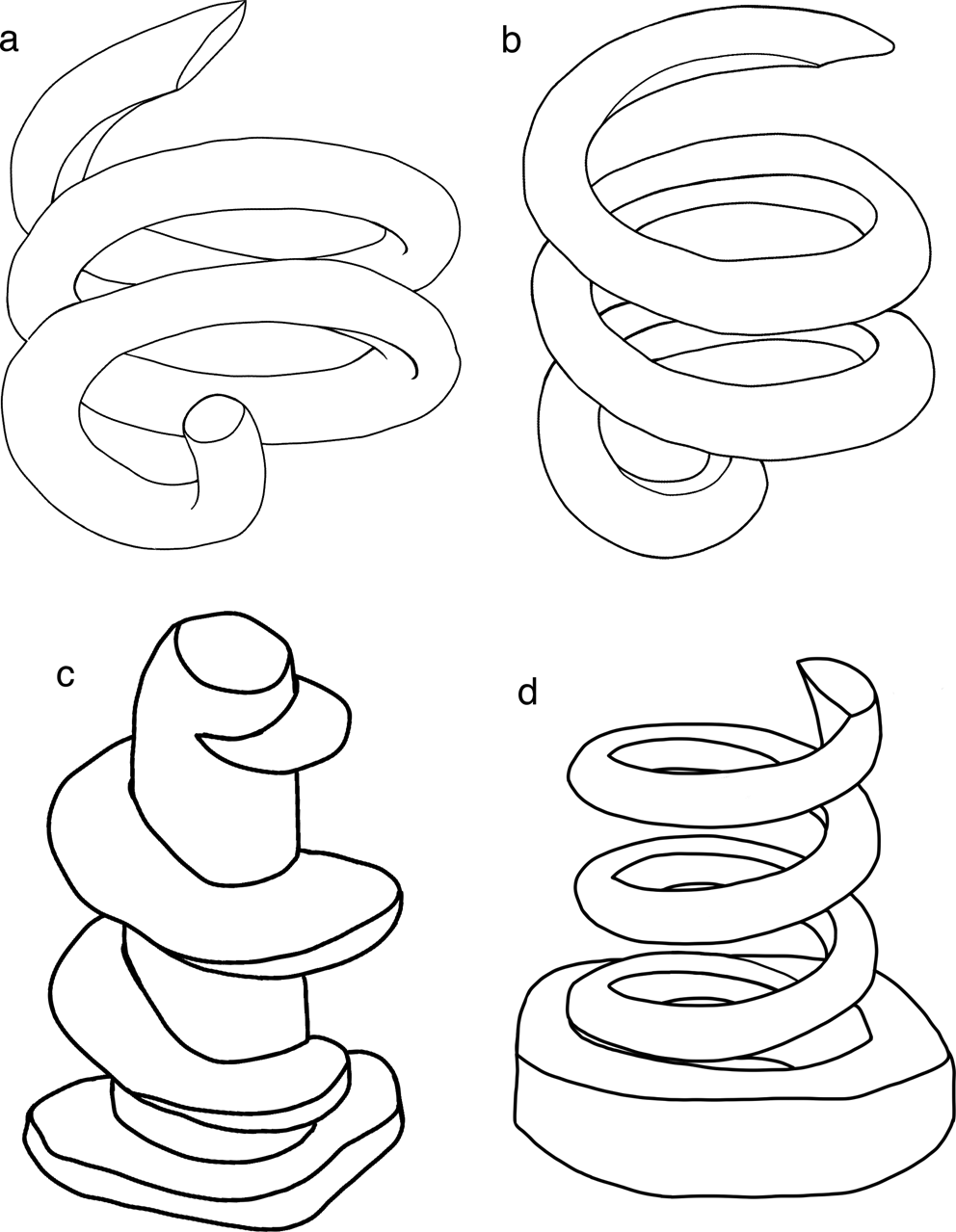 a
b
c
d